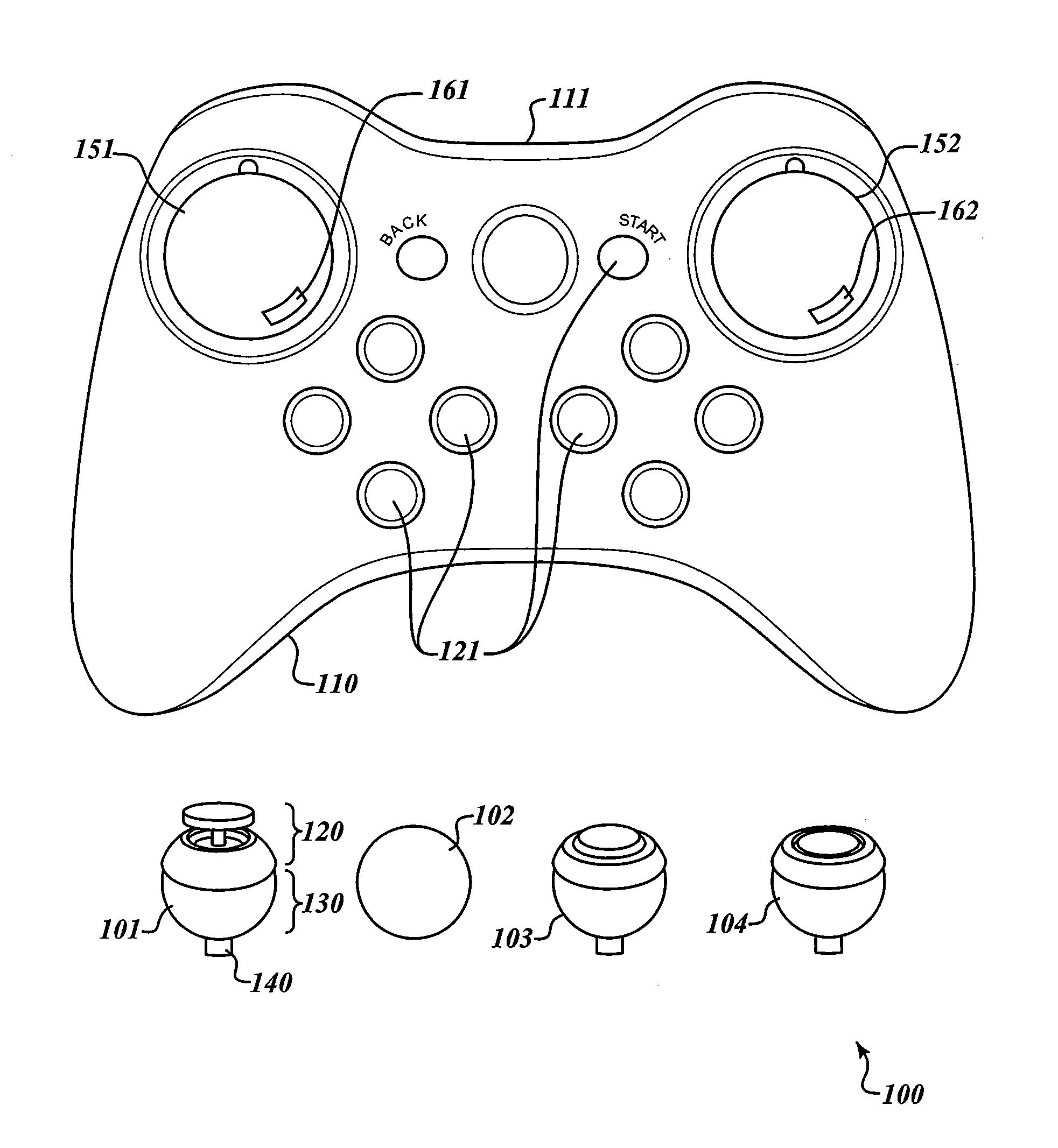 161
111
151
152
162
BACK
START
121
110
120
102
130
101
103
104
140
100