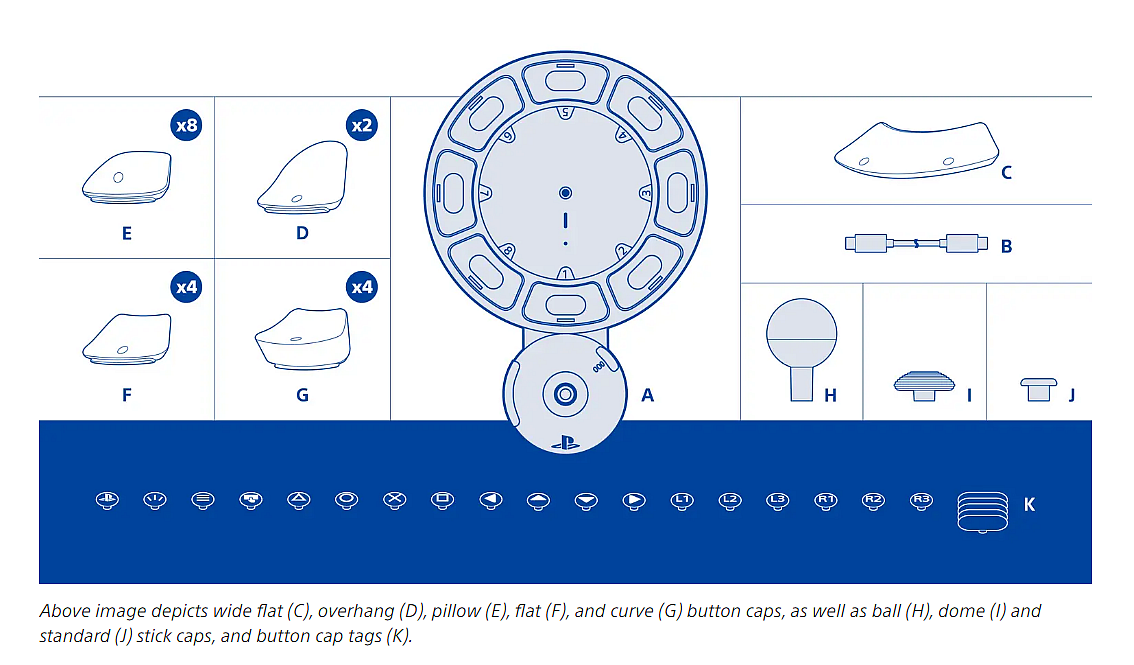 x8
E

x2
D

x4
F

x4
G

5
4
3
2
1
8
7
6

A

C

B

H

I

J

L1 L2 L3 R1 R2 R3

K

Above image depicts wide flat (C), overhang (D), pillow (E), flat (F), and curve (G) button caps, as well as ball (H), dome (I) and standard (J) stick caps, and button cap tags (K).