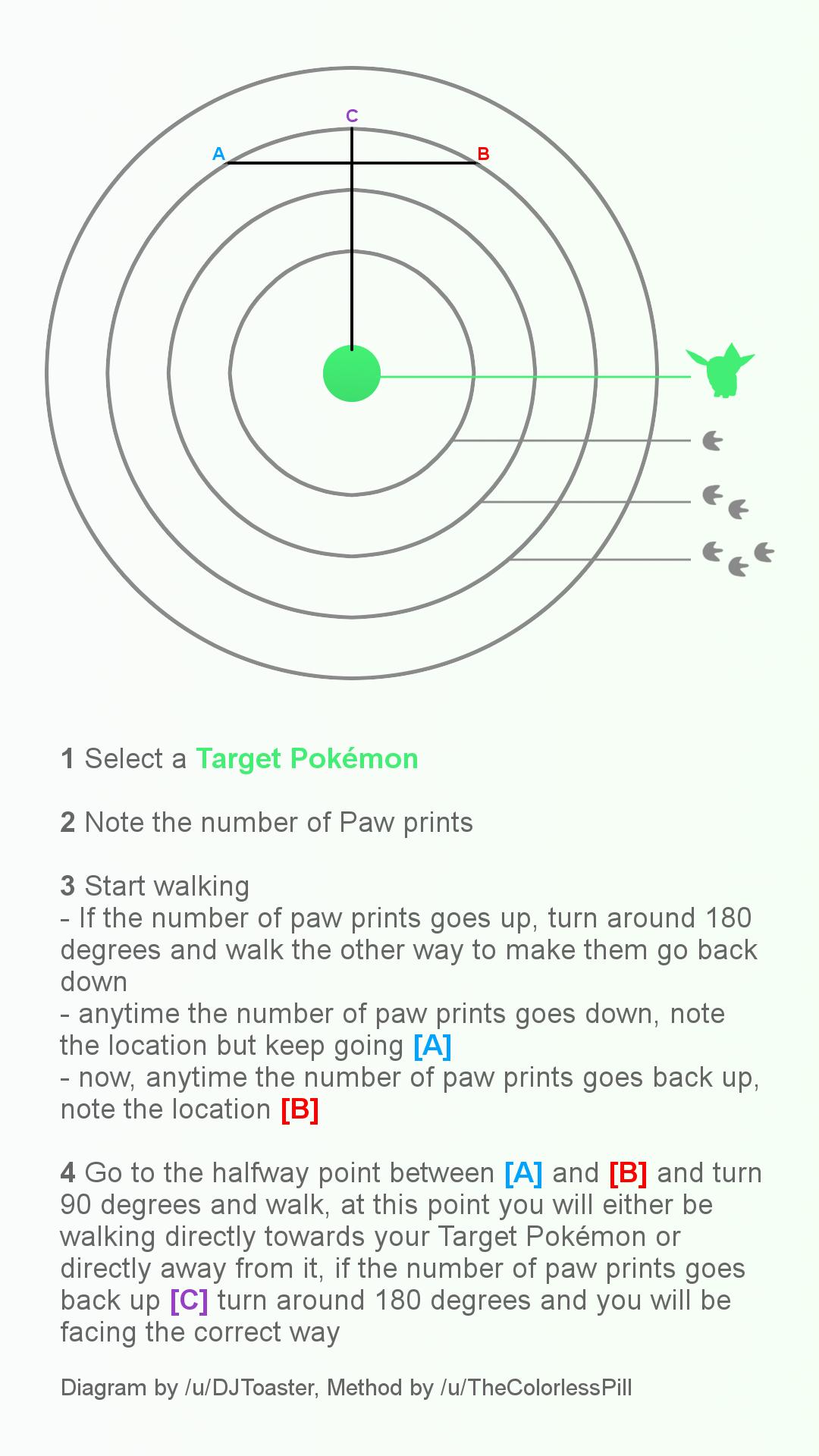 C

A

B

1 Select a Target Pokémon

2 Note the number of Paw prints

3 Start walking
- If the number of paw prints goes up, turn around 180 degrees and walk the other way to make them go back down
- anytime the number of paw prints goes down, note the location but keep going [A]
- now, anytime the number of paw prints goes back up, note the location [B]

4 Go to the halfway point between [A] and [B] and turn 90 degrees and walk, at this point you will either be walking directly towards your Target Pokémon or directly away from it, if the number of paw prints goes back up [C] turn around 180 degrees and you will be facing the correct way

Diagram by /u/DJToaster, Method by /u/TheColorlessPill