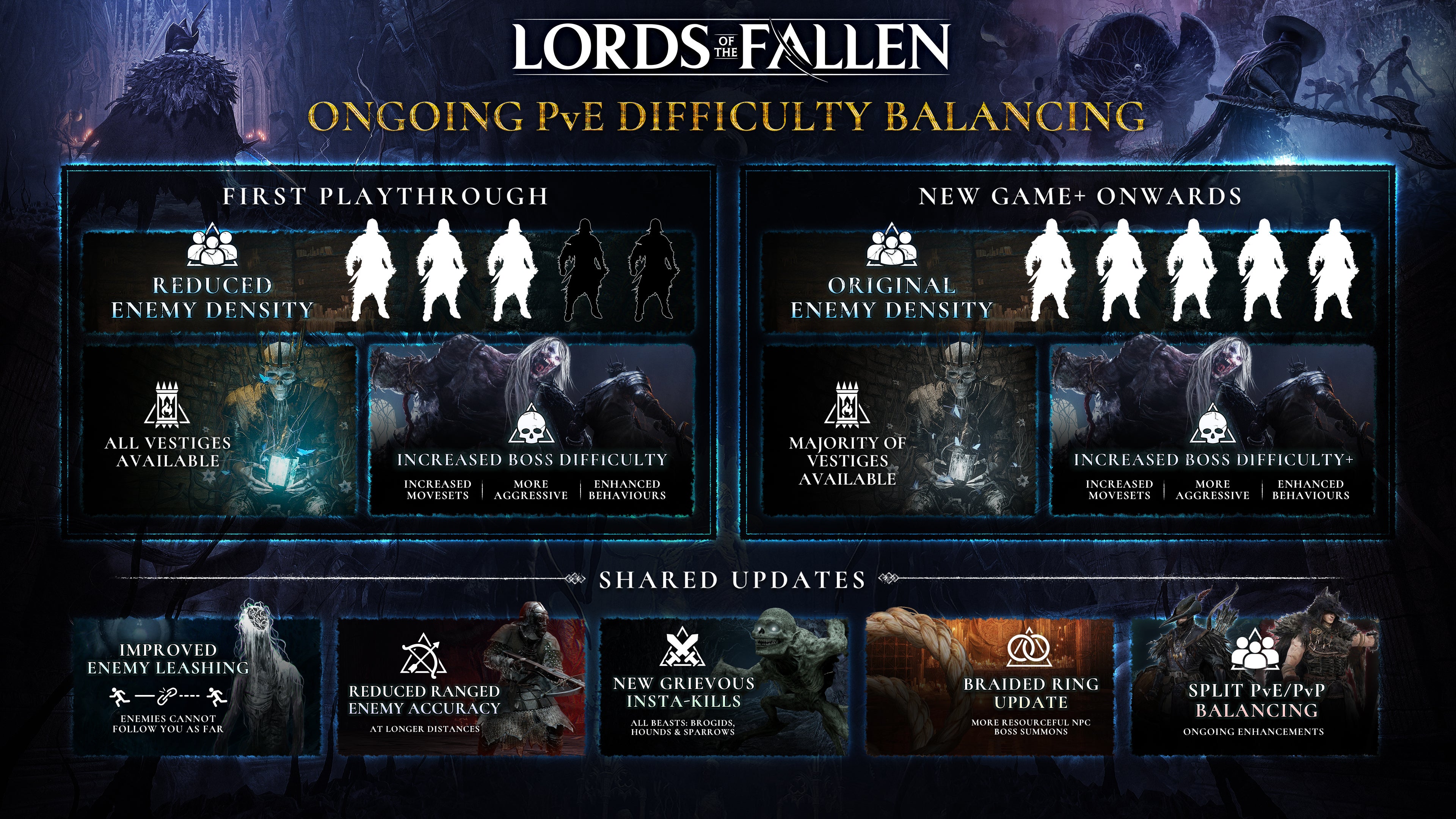 LORDS OF THE FALLEN

ONGOING PvE DIFFICULTY BALANCING

FIRST PLAYTHROUGH

REDUCED ENEMY DENSITY

ALL VESTIGES AVAILABLE

INCREASED BOSS DIFFICULTY

INCREASED MOVESETS | MORE AGGRESSIVE | ENHANCED BEHAVIOURS

NEW GAME+ ONWARDS

ORIGINAL ENEMY DENSITY

MAJORITY OF VESTIGES AVAILABLE

INCREASED BOSS DIFFICULTY+

INCREASED MOVESETS | MORE AGGRESSIVE | ENHANCED BEHAVIOURS

SHARED UPDATES

IMPROVED ENEMY LEASHING

ENEMIES CANNOT FOLLOW YOU AS FAR

REDUCED RANGED ENEMY ACCURACY

AT LONGER DISTANCES

NEW GRIEVOUS INSTA-KILLS

ALL BEASTS: BROGIDS, HOUNDS & SPARROWS

BRAIDED RING UPDATE

MORE RESOURCEFUL NPC BOSS SUMMONS

SPLIT PvE/PvP BALANCING

ONGOING ENHANCEMENTS