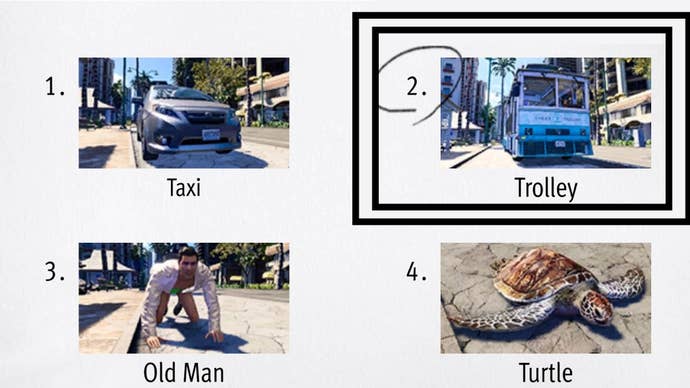 1.

Taxi

2.

Trolley

3.

Old Man

4.

Turtle